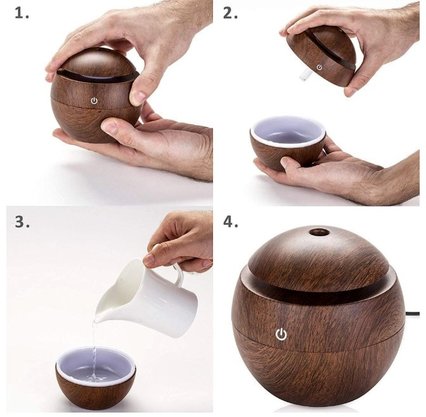 1.

2.

3.

4.