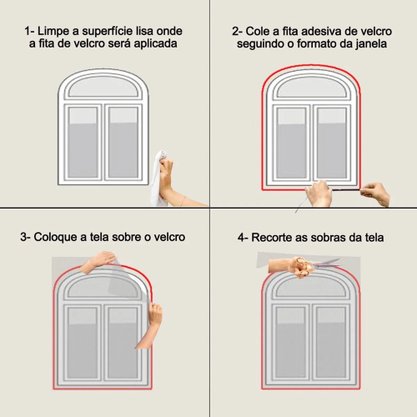 1- Limpe a superfície lisa onde a fita de velcro será aplicada

2- Cole a fita adesiva de velcro seguindo o formato da janela

3- Coloque a tela sobre o velcro

4- Recorte as sobras da tela