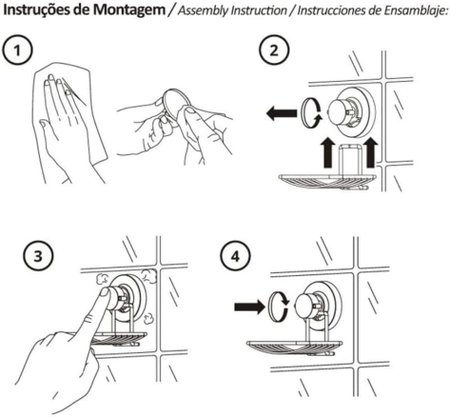 Instruções de Montagem / Assembly Instruction / Instrucciones de Ensamblaje:

1

2

3

4